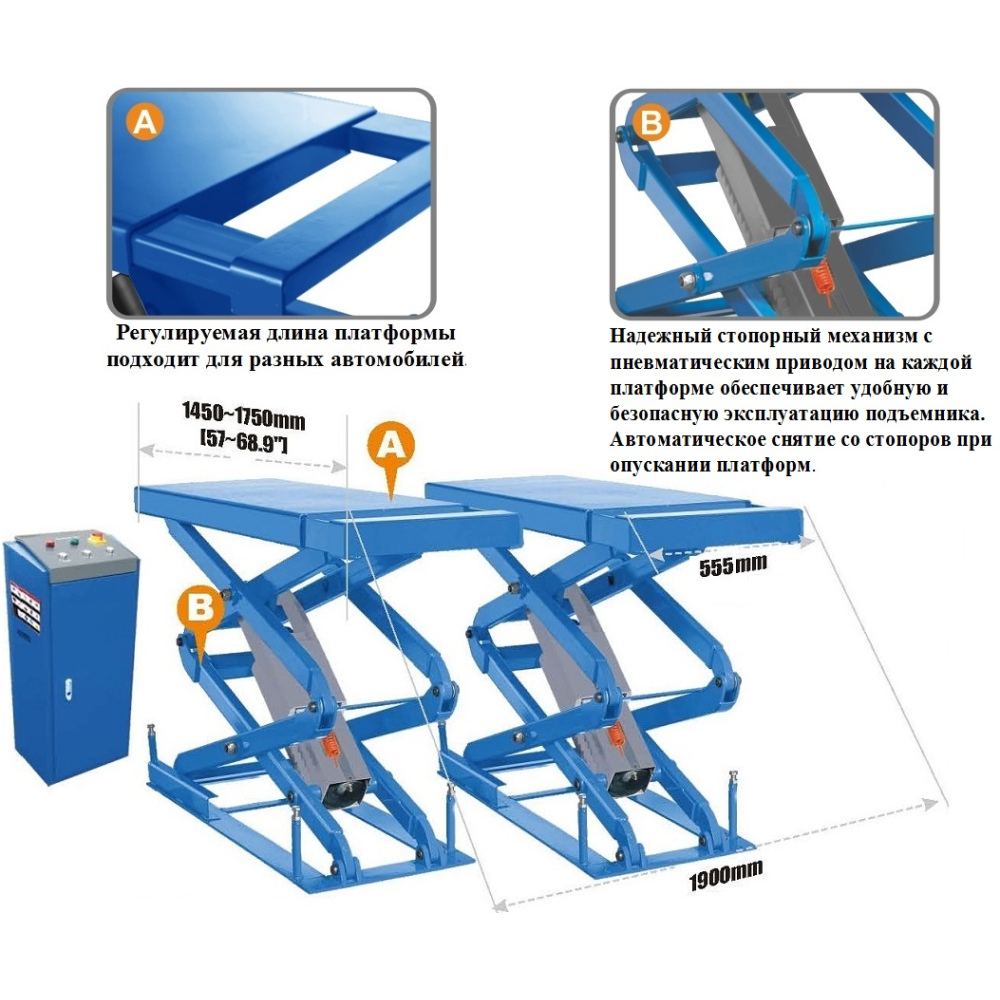 A

Регулируемая длина платформы подходит для разных автомобилей.

B

Надежный стопорный механизм с пневматическим приводом на каждой платформе обеспечивает удобную и безопасную эксплуатацию подъемника. Автоматическое снятие со стопоров при опускании платформ.

1450~1750mm
[57~68.9"]

A

B

555mm

1900mm