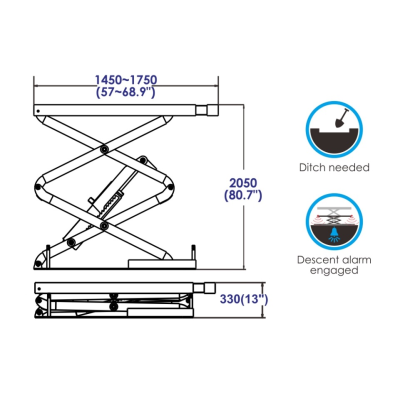 1450~1750
(57~68.9")

2050
(80.7")

330(13")

Ditch needed

Descent alarm engaged