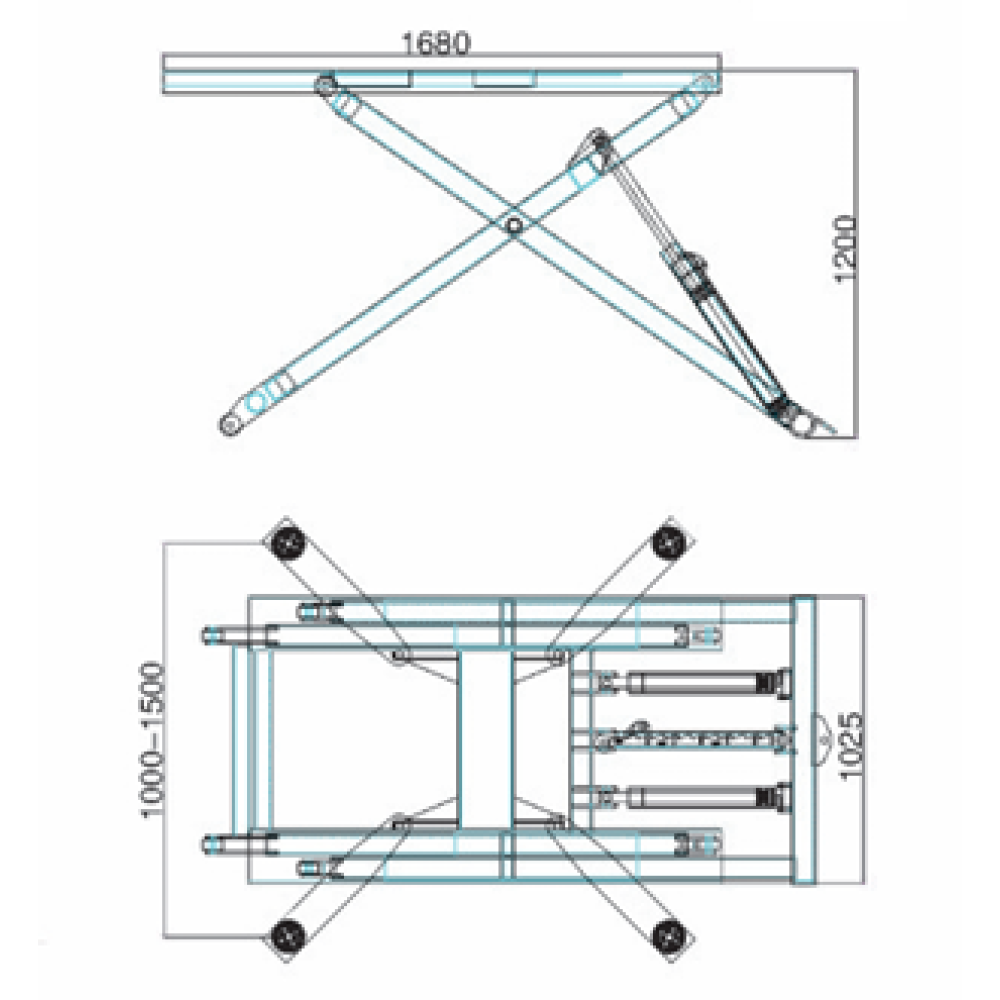 1680

1200

1000–1500

1025